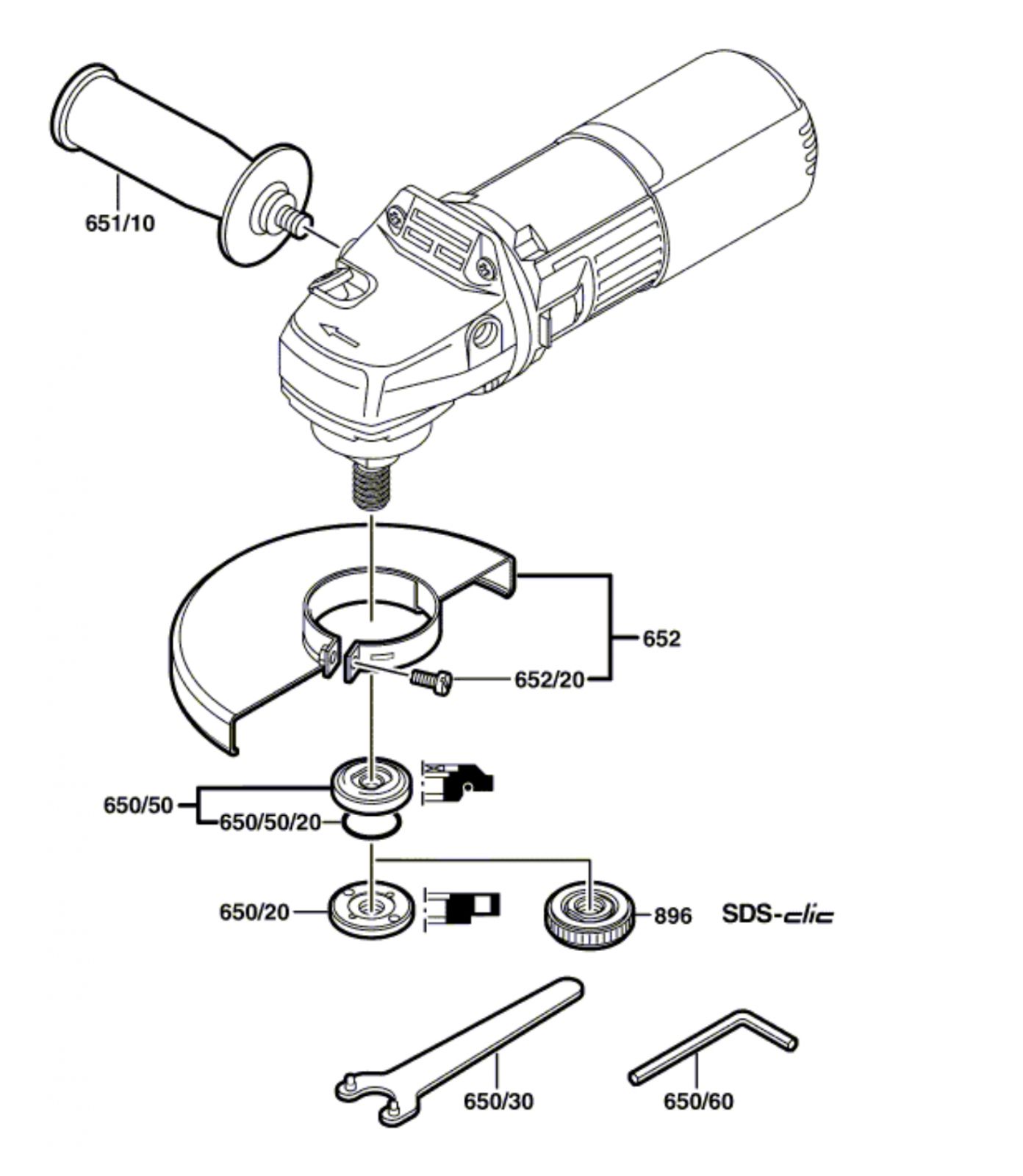 651/10

652

652/20

650/50

650/50/20

650/20

896

SDS-clic

650/30

650/60